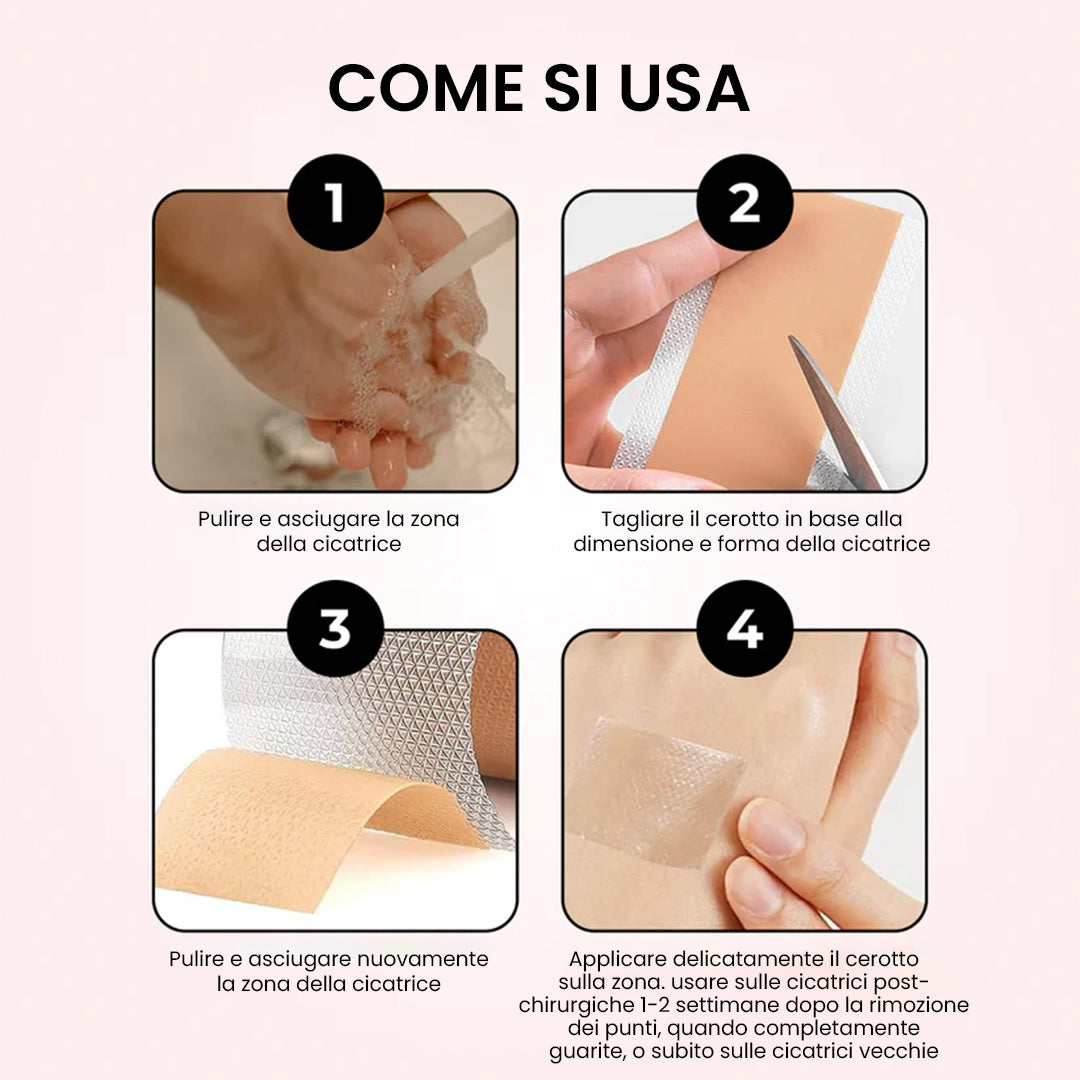 COME SI USA

1

Pulire e asciugare la zona della cicatrice

2

Tagliare il cerotto in base alla dimensione e forma della cicatrice

3

Pulire e asciugare nuovamente la zona della cicatrice

4

Applicare delicatamente il cerotto sulla zona. usare sulle cicatrici post-chirurgiche 1-2 settimane dopo la rimozione dei punti, quando completamente guarite, o subito sulle cicatrici vecchie